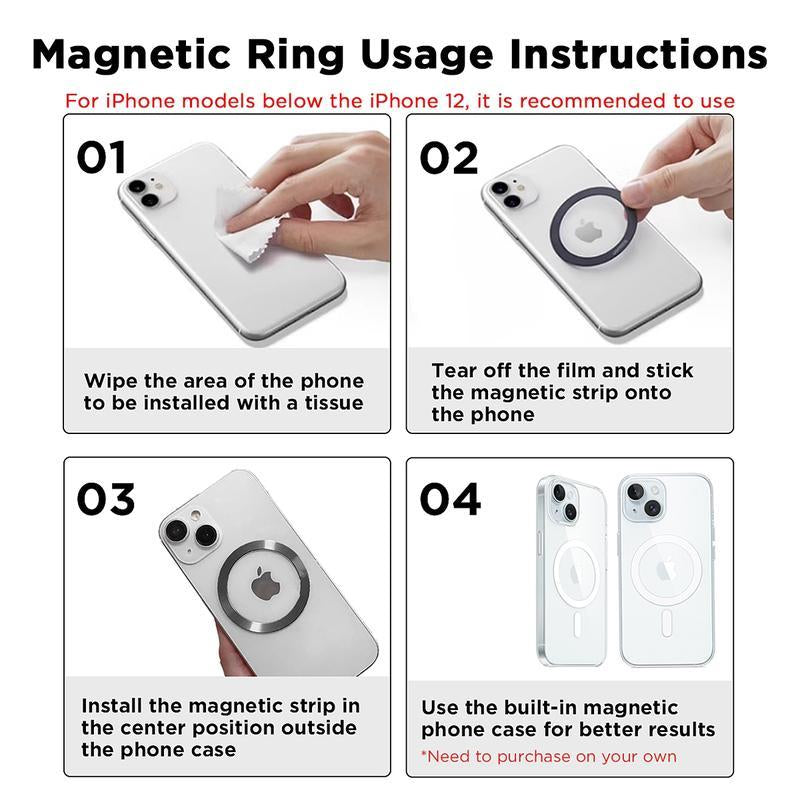 Magnetic Ring Usage Instructions

For iPhone models below the iPhone 12, it is recommended to use

01

Wipe the area of the phone to be installed with a tissue

02

Tear off the film and stick the magnetic strip onto the phone

03

Install the magnetic strip in the center position outside the phone case

04

Use the built-in magnetic phone case for better results

*Need to purchase on your own